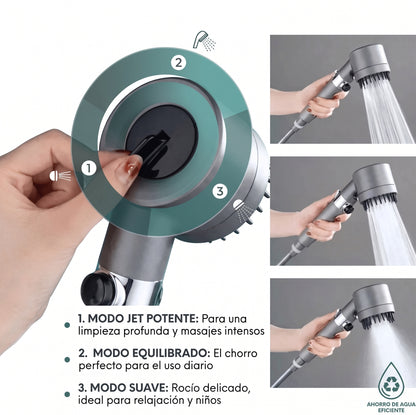 2

1

3

1. MODO JET POTENTE: Para una limpieza profunda y masajes intensos

2. MODO EQUILIBRADO: El chorro perfecto para el uso diario

3. MODO SUAVE: Rocío delicado, ideal para relajación y niños

AHORRO DE AGUA EFICIENTE